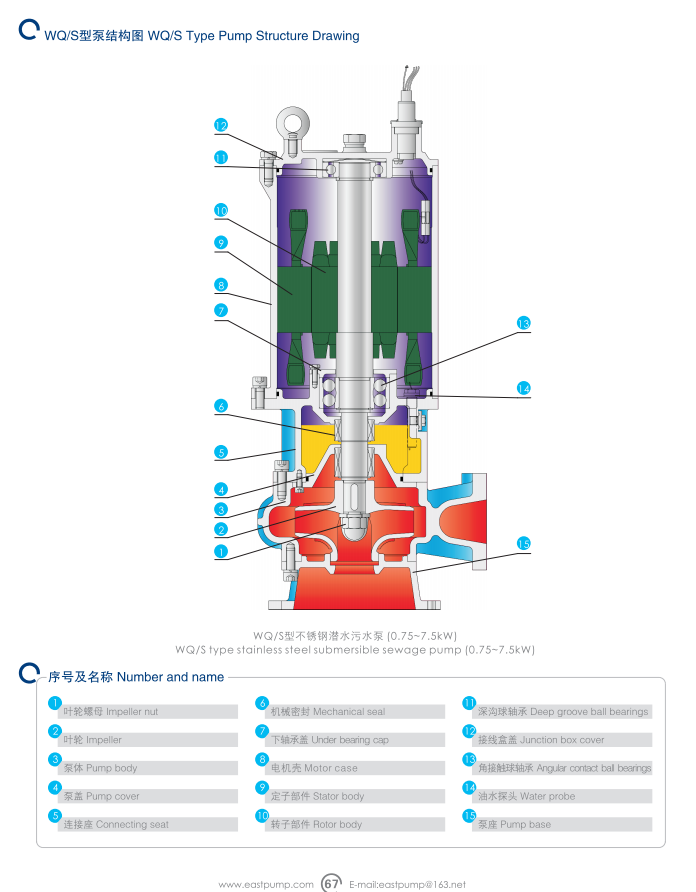 WQ/S型泵结构图 WQ/S Type Pump Structure Drawing

12
11
10
9
8
7
6
5
4
3
2
1
13
14
15

WQ/S型不锈钢潜水污水泵 (0.75~7.5kW)
WQ/S type stainless steel submersible sewage pump (0.75~7.5kW)

序号及名称 Number and name

1 叶轮螺母 Impeller nut
2 叶轮 Impeller
3 泵体 Pump body
4 泵盖 Pump cover
5 连接座 Connecting seat

6 机械密封 Mechanical seal
7 下轴承盖 Under bearing cap
8 电机壳 Motor case
9 定子部件 Stator body
10 转子部件 Rotor body

11 深沟球轴承 Deep groove ball bearings
12 接线盒盖 Junction box cover
13 角接触球轴承 Angular contact ball bearings
14 油水探头 Water probe
15 泵座 Pump base

www.eastpump.com 67 E-mail:eastpump@163.net